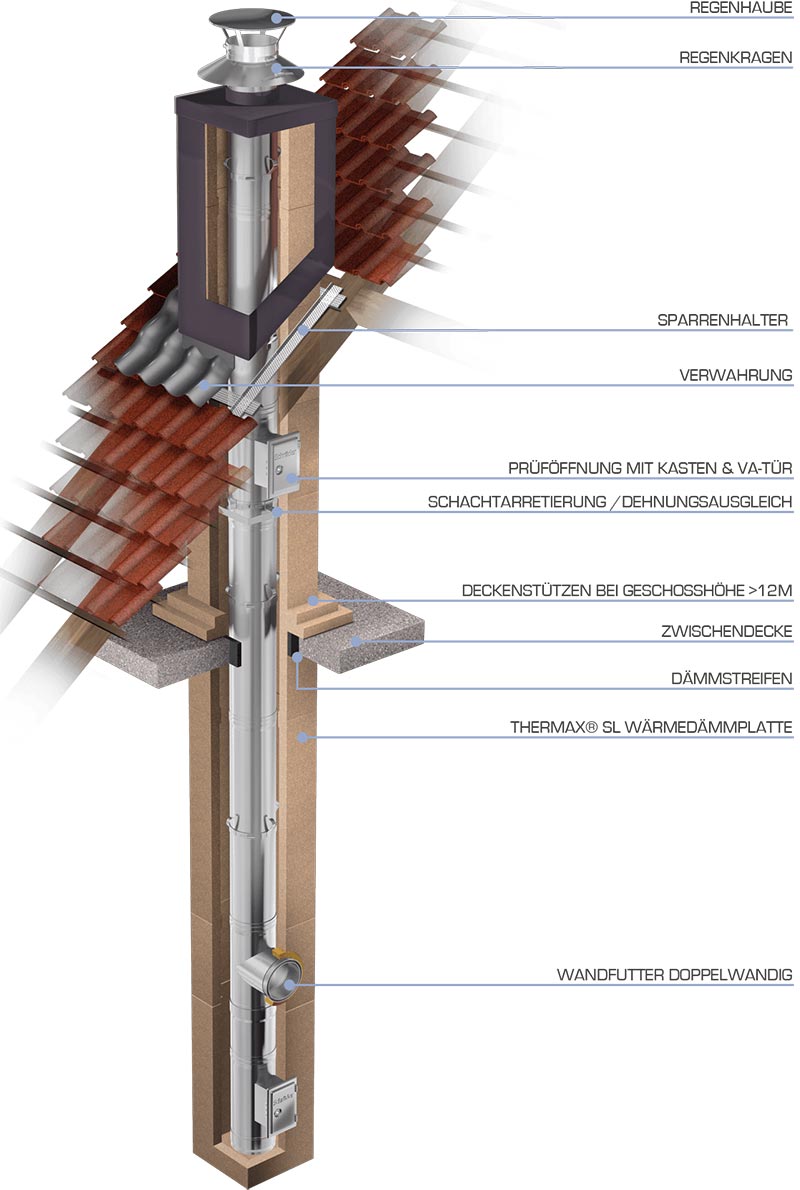 REGENHAUBE
REGENKRAGEN
SPARRENHALTER
VERWAHRUNG
PRÜFÖFFNUNG MIT KASTEN & VA-TÜR
SCHACHTARRETIERUNG / DEHNUNGSAUSGLEICH
DECKENSTÜTZEN BEI GESCHOSSHÖHE >12M
ZWISCHENDECKE
DÄMMSTREIFEN
THERMAX® SL WÄRMEDÄMMPLATTE
WANDFUTTER DOPPELWANDIG